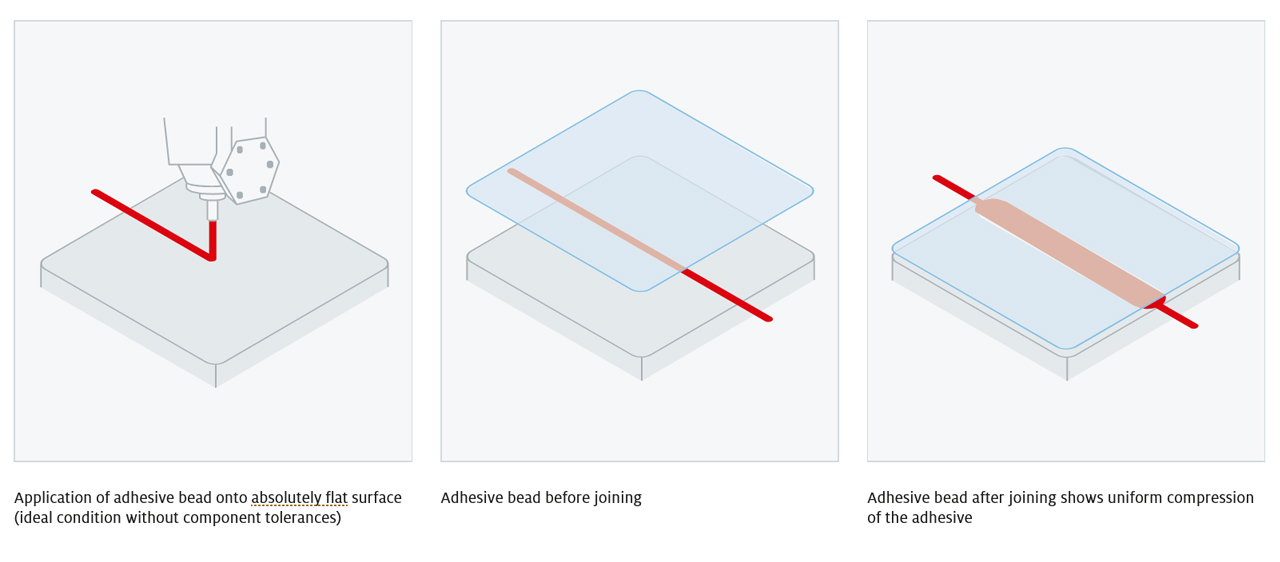 Application of adhesive bead onto absolutely flat surface (ideal condition without component tolerances)

Adhesive bead before joining

Adhesive bead after joining shows uniform compression of the adhesive